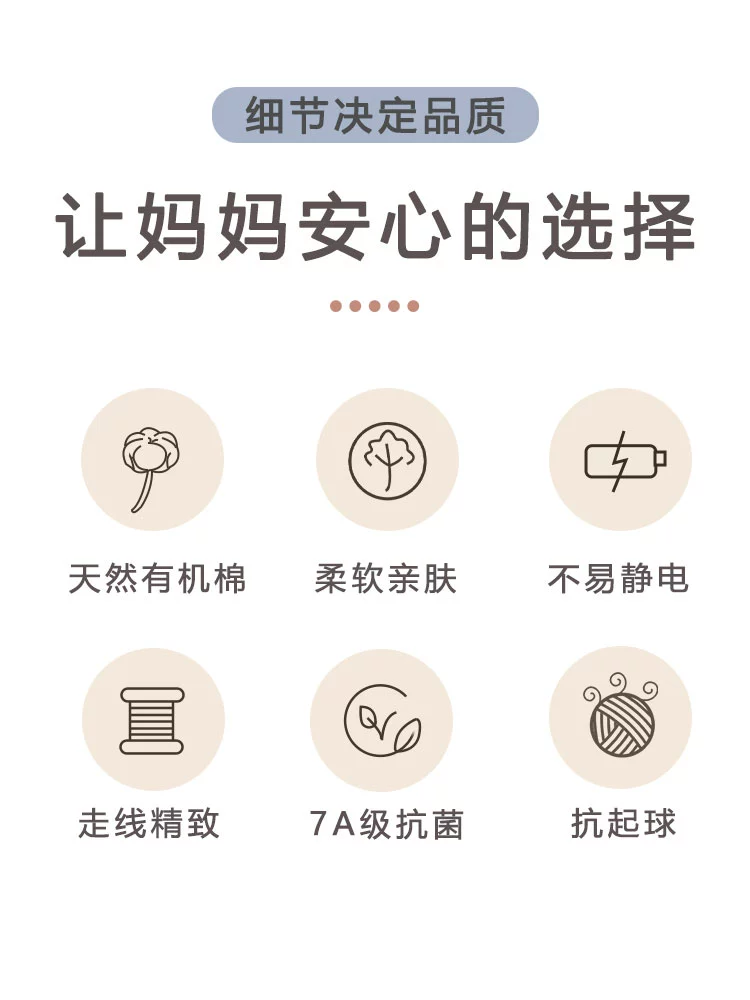 细节决定品质

让妈妈安心的选择

天然有机棉

柔软亲肤

不易静电

走线精致

7A级抗菌

抗起球