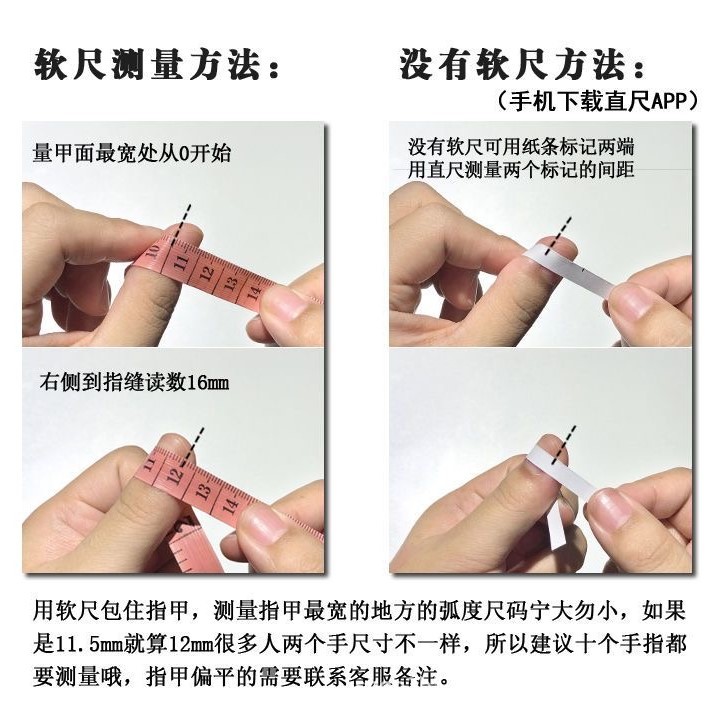 软尺测量方法：

量甲面最宽处从0开始

10 11 12 13 14

右侧到指缝读数16mm

11 12 13 14

没有软尺方法：
（手机下载直尺APP）

没有软尺可用纸条标记两端
用直尺测量两个标记的间距

用软尺包住指甲，测量指甲最宽的地方的弧度尺码宁大勿小，如果是11.5mm就算12mm很多人两个手尺寸不一样，所以建议十个手指都要测量哦，指甲偏平的需要联系客服备注。