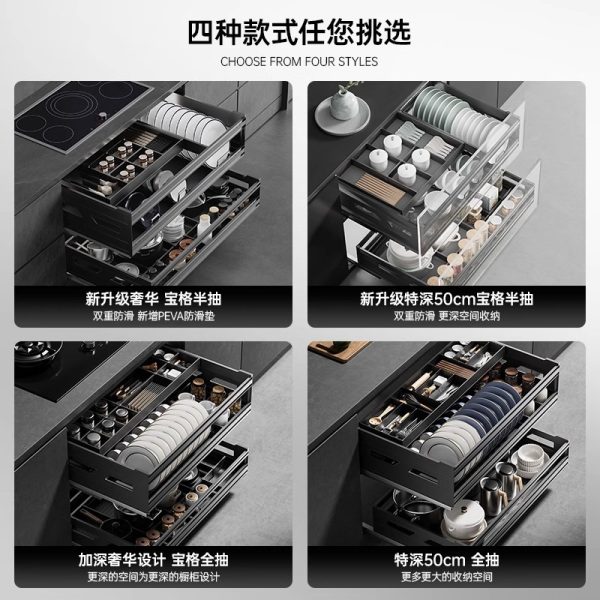 四种款式任您挑选

CHOOSE FROM FOUR STYLES

新升级奢华 宝格半抽

双重防滑 新增PEVA防滑垫

新升级特深50cm宝格半抽

双重防滑 更深空间收纳

加深奢华设计 宝格全抽

更深的空间为更深的橱柜设计

特深50cm 全抽

更多更大的收纳空间